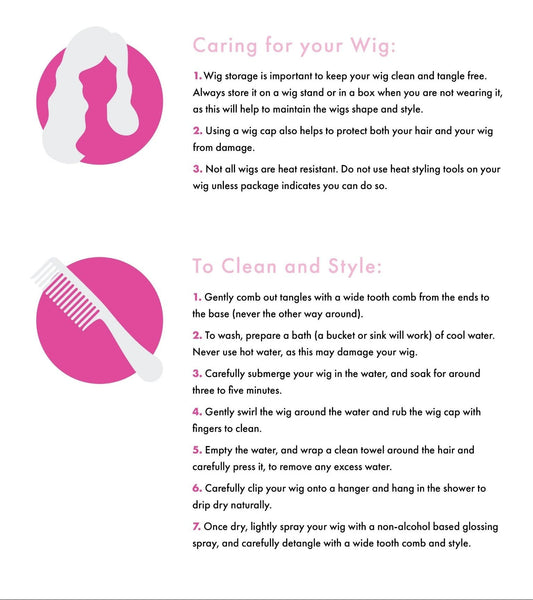 Caring for your Wig:

1. Wig storage is important to keep your wig clean and tangle free. Always store it on a wig stand or in a box when you are not wearing it, as this will help to maintain the wigs shape and style.

2. Using a wig cap also helps to protect both your hair and your wig from damage.

3. Not all wigs are heat resistant. Do not use heat styling tools on your wig unless package indicates you can do so.

To Clean and Style:

1. Gently comb out tangles with a wide tooth comb from the ends to the base (never the other way around).

2. To wash, prepare a bath (a bucket or sink will work) of cool water. Never use hot water, as this may damage your wig.

3. Carefully submerge your wig in the water, and soak for around three to five minutes.

4. Gently swirl the wig around the water and rub the wig cap with fingers to clean.

5. Empty the water, and wrap a clean towel around the hair and carefully press it, to remove any excess water.

6. Carefully clip your wig onto a hanger and hang in the shower to drip dry naturally.

7. Once dry, lightly spray your wig with a non-alcohol based glossing spray, and carefully detangle with a wide tooth comb and style.